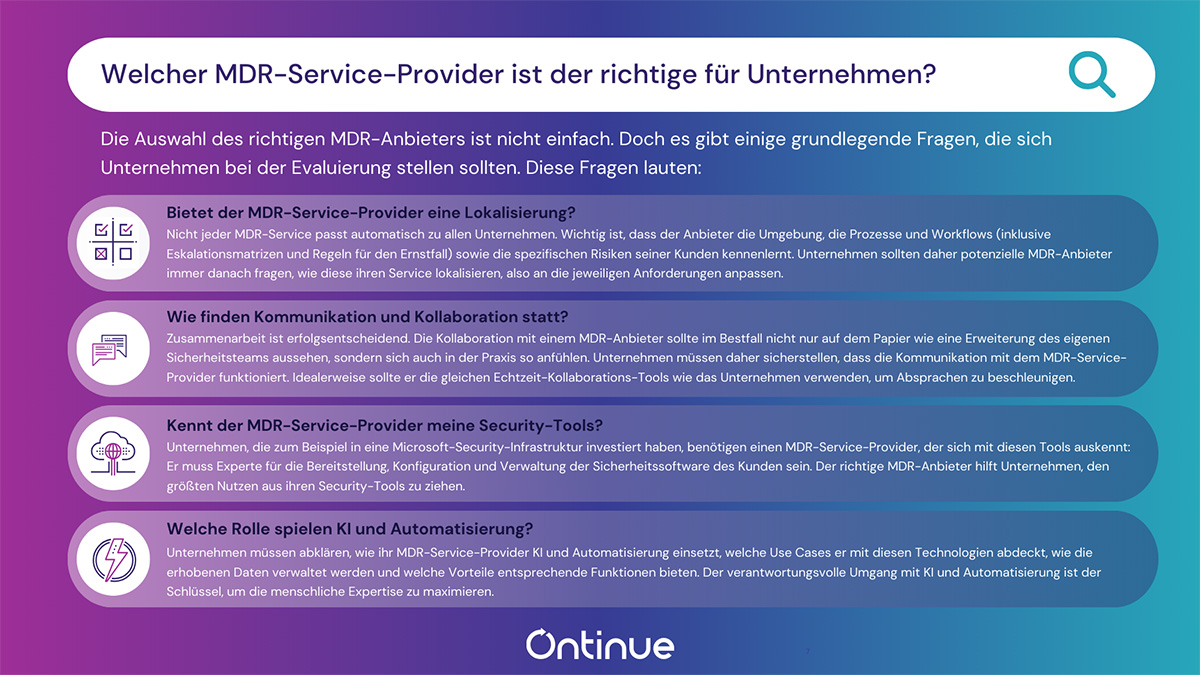 Welcher MDR-Service-Provider ist der richtige für Unternehmen?

Die Auswahl des richtigen MDR-Anbieters ist nicht einfach. Doch es gibt einige grundlegende Fragen, die sich Unternehmen bei der Evaluierung stellen sollten. Diese Fragen lauten:

Bietet der MDR-Service-Provider eine Lokalisierung?
Nicht jeder MDR-Service passt automatisch zu allen Unternehmen. Wichtig ist, dass der Anbieter die Umgebung, die Prozesse und Workflows (inklusive Eskalationsmatrizen und Regeln für den Ernstfall) sowie die spezifischen Risiken seiner Kunden kennenlernt. Unternehmen sollten daher potenzielle MDR-Anbieter immer danach fragen, wie diese ihren Service lokalisieren, also an die jeweiligen Anforderungen anpassen.

Wie finden Kommunikation und Kollaboration statt?
Zusammenarbeit ist erfolgsentscheidend. Die Kollaboration mit einem MDR-Anbieter sollte im Bestfall nicht nur auf dem Papier wie eine Erweiterung des eigenen Sicherheitsteams aussehen, sondern sich auch in der Praxis so anfühlen. Unternehmen müssen daher sicherstellen, dass die Kommunikation mit dem MDR-Service-Provider funktioniert. Idealerweise sollte er die gleichen Echtzeit-Kollaborations-Tools wie das Unternehmen verwenden, um Absprachen zu beschleunigen.

Kennt der MDR-Service-Provider meine Security-Tools?
Unternehmen, die zum Beispiel in eine Microsoft-Security-Infrastruktur investiert haben, benötigen einen MDR-Service-Provider, der sich mit diesen Tools auskennt: Er muss Experte für die Bereitstellung, Konfiguration und Verwaltung der Sicherheitssoftware des Kunden sein. Der richtige MDR-Anbieter hilft Unternehmen, den größten Nutzen aus ihren Security-Tools zu ziehen.

Welche Rolle spielen KI und Automatisierung?
Unternehmen müssen abklären, wie ihr MDR-Service-Provider KI und Automatisierung einsetzt, welche Use Cases er mit diesen Technologien abdeckt, wie die erhobenen Daten verwaltet werden und welche Vorteile entsprechende Funktionen bieten. Der verantwortungsvolle Umgang mit KI und Automatisierung ist der Schlüssel, um die menschliche Expertise zu maximieren.

Ontinue